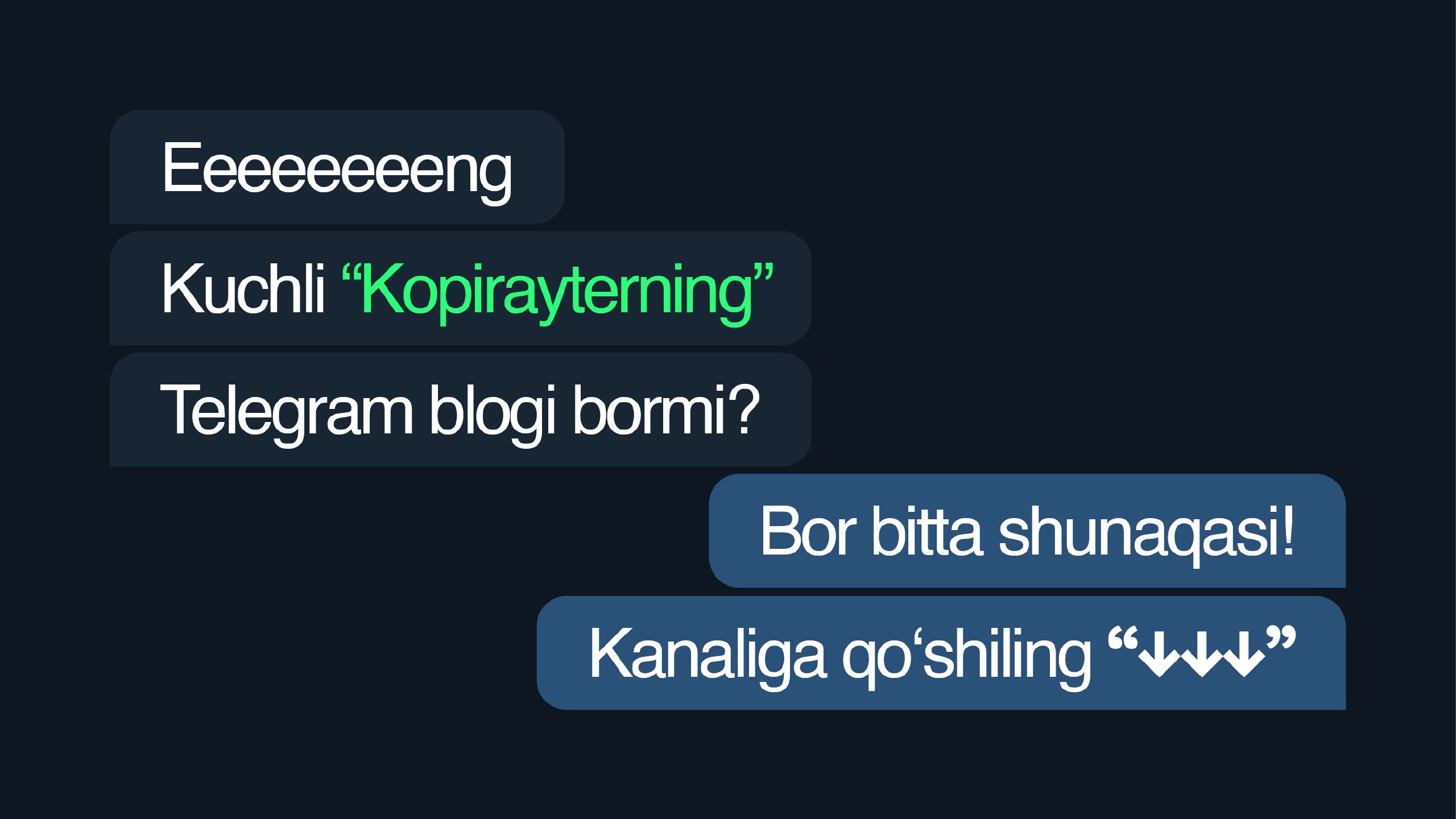 Eeeeeeeeng

Kuchli “Kopirayterning”

Telegram blogi bormi?

Bor bitta shunaqasi!

Kanaliga qo‘shiling “↓↓↓”